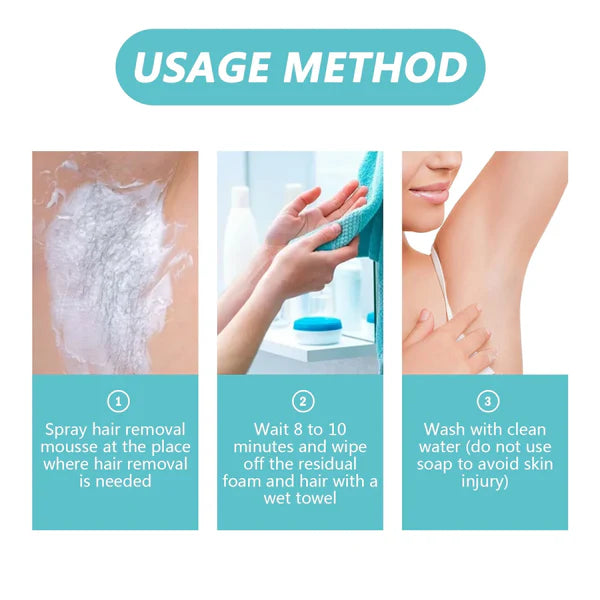 USAGE METHOD

1
Spray hair removal mousse at the place where hair removal is needed

2
Wait 8 to 10 minutes and wipe off the residual foam and hair with a wet towel

3
Wash with clean water (do not use soap to avoid skin injury)